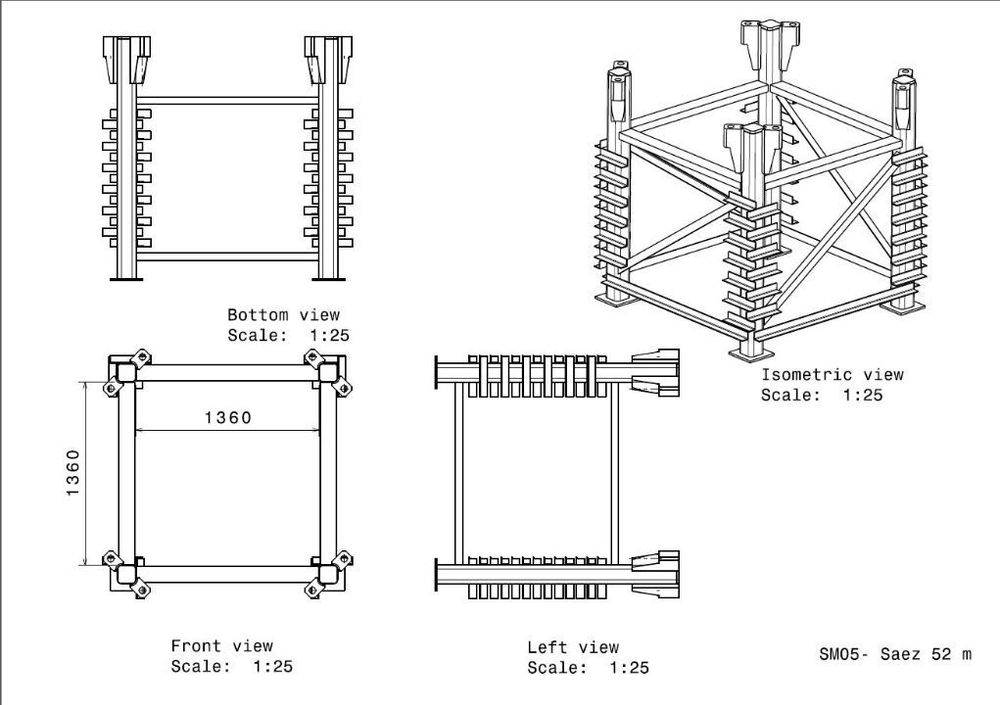 Bottom view
Scale: 1:25

Isometric view
Scale: 1:25

1360

1360

Front view
Scale: 1:25

Left view
Scale: 1:25

SM05- Saez 52 m