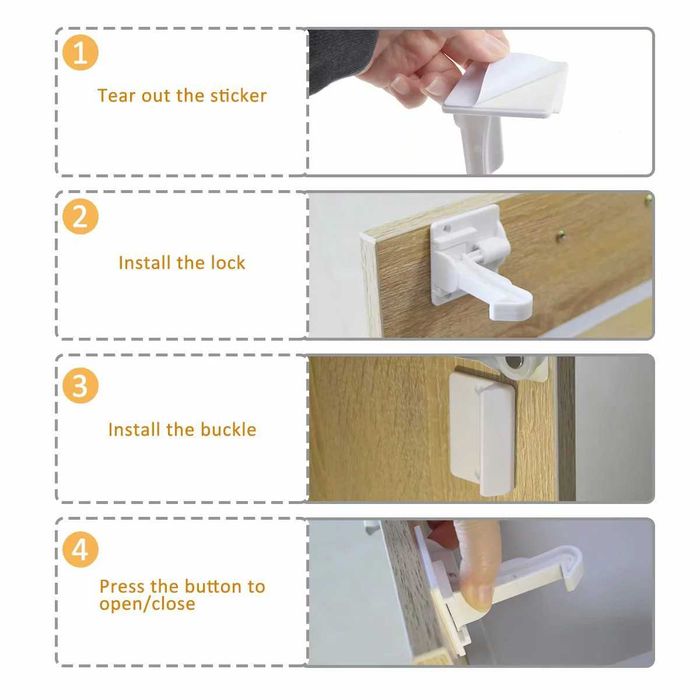 1

Tear out the sticker

2

Install the lock

3

Install the buckle

4

Press the button to open/close