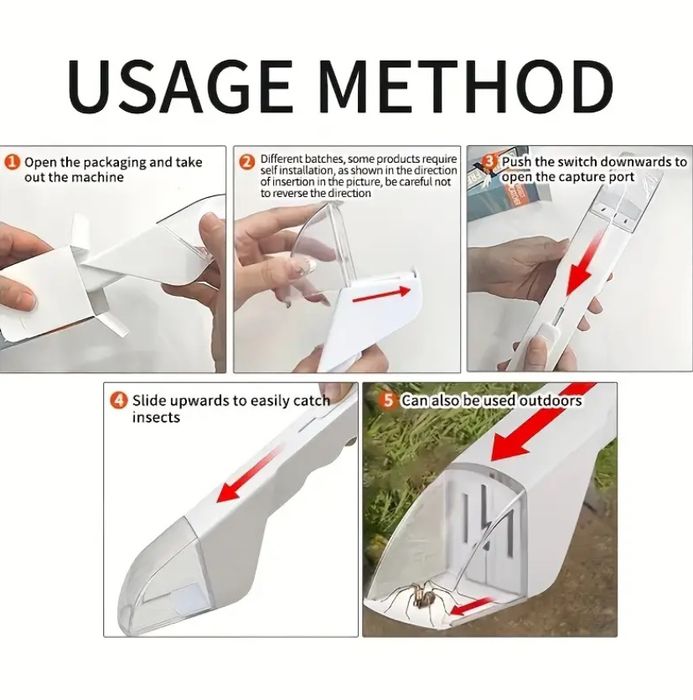 USAGE METHOD

1 Open the packaging and take out the machine

2 Different batches, some products require self installation, as shown in the direction of insertion in the picture, be careful not to reverse the direction

3 Push the switch downwards to open the capture port

4 Slide upwards to easily catch insects

5 Can also be used outdoors