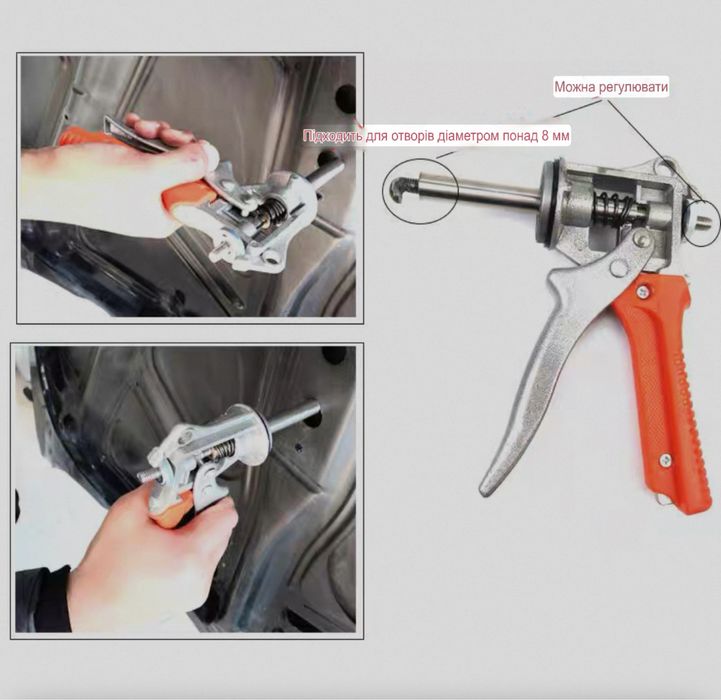 Можна регулювати

Підходить для отворів діаметром понад 8 мм