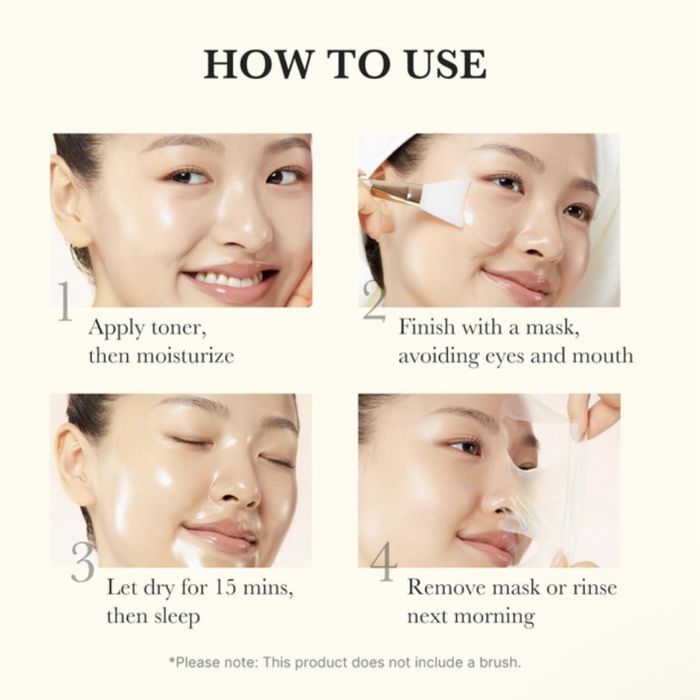 HOW TO USE

1
Apply toner, then moisturize

2
Finish with a mask, avoiding eyes and mouth

3
Let dry for 15 mins, then sleep

4
Remove mask or rinse next morning

*Please note: This product does not include a brush.