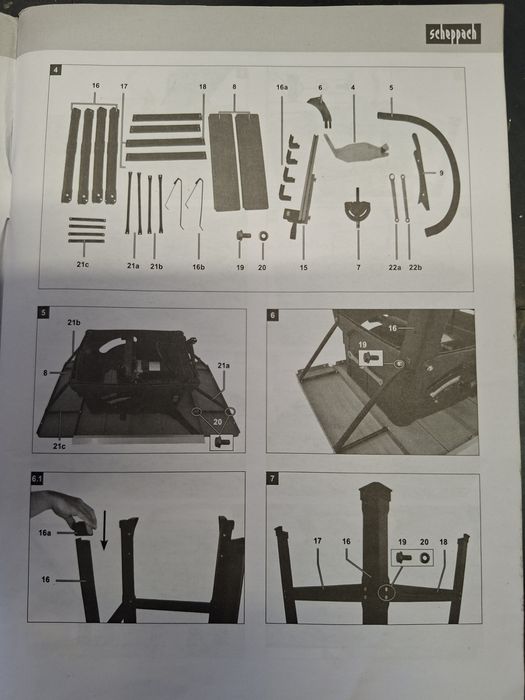 scheppach

4

16
17
18
8
16a
6
4
5
9
21c
21a
21b
16b
19
20
15
7
22a
22b

5

21b
8
21a
20
21c

6

16
19

6.1

16a
16

7

17
16
19
20
18