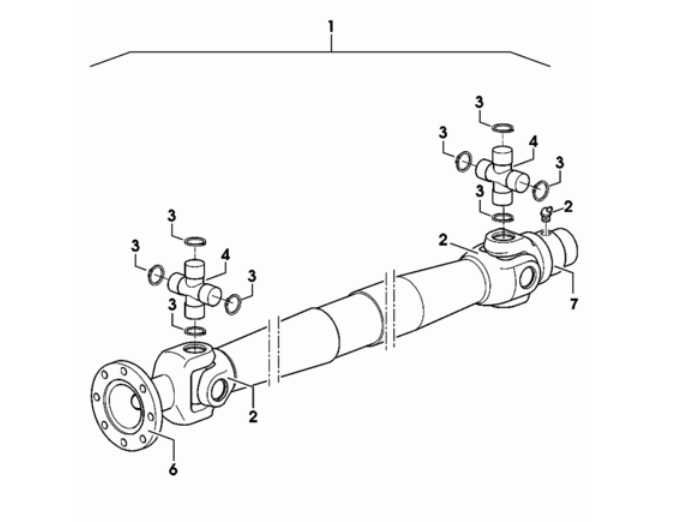 1
3
3
4
3
3
2
2
7
3
3
4
3
3
2
6