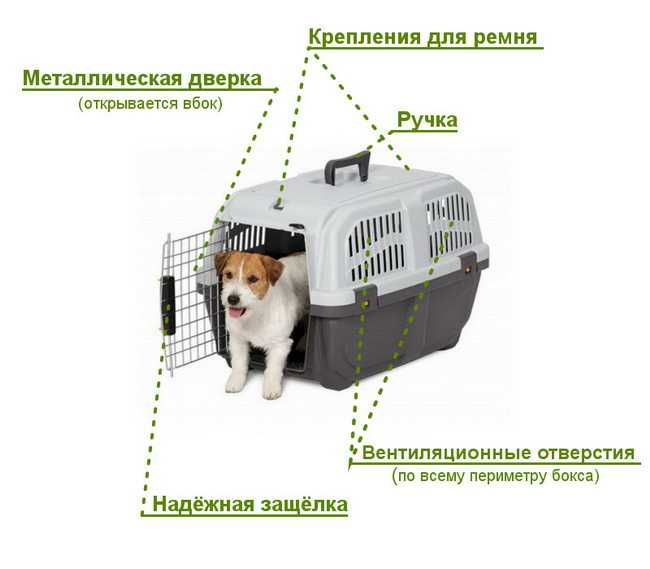 Крепления для ремня

Металлическая дверка
(открывается вбок)

Ручка

Вентиляционные отверстия
(по всему периметру бокса)

Надёжная защёлка