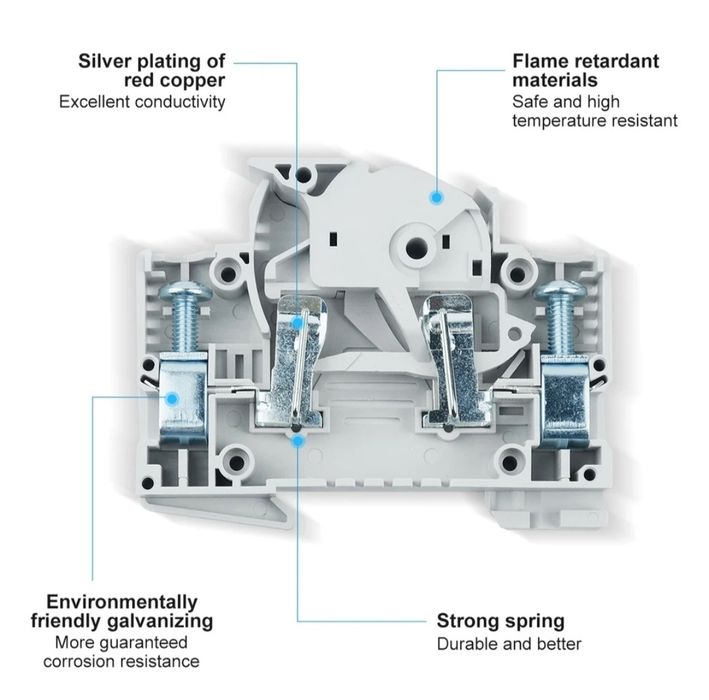 Silver plating of red copper
Excellent conductivity

Flame retardant materials
Safe and high temperature resistant

Environmentally friendly galvanizing
More guaranteed corrosion resistance

Strong spring
Durable and better