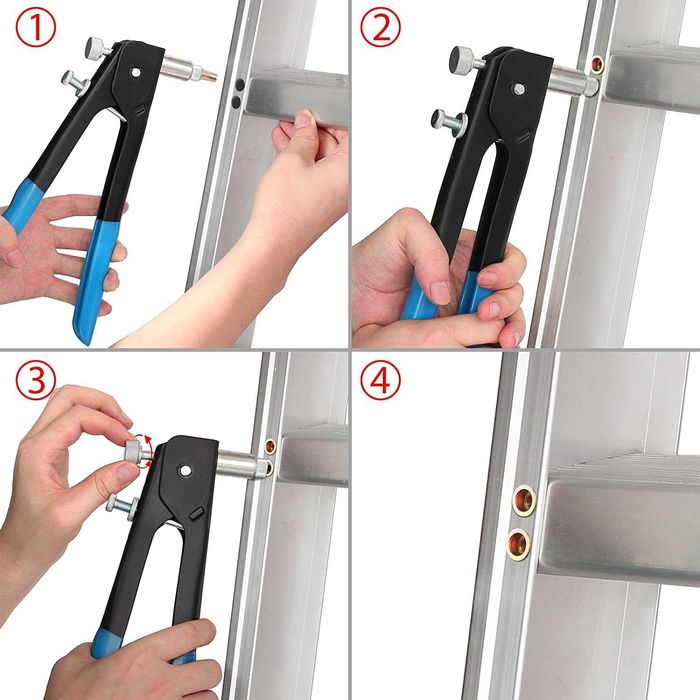 ①

②

③

④