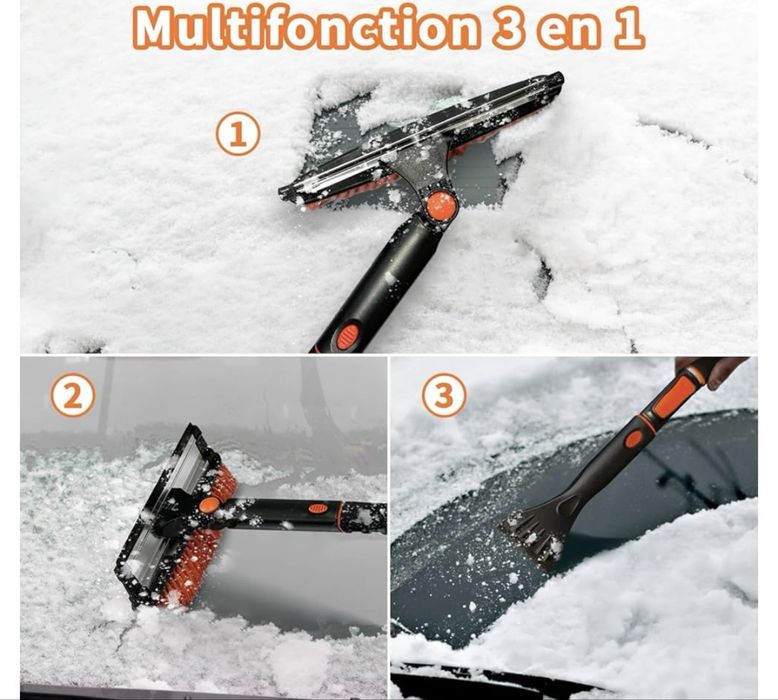 Multifonction 3 en 1

①

②

③