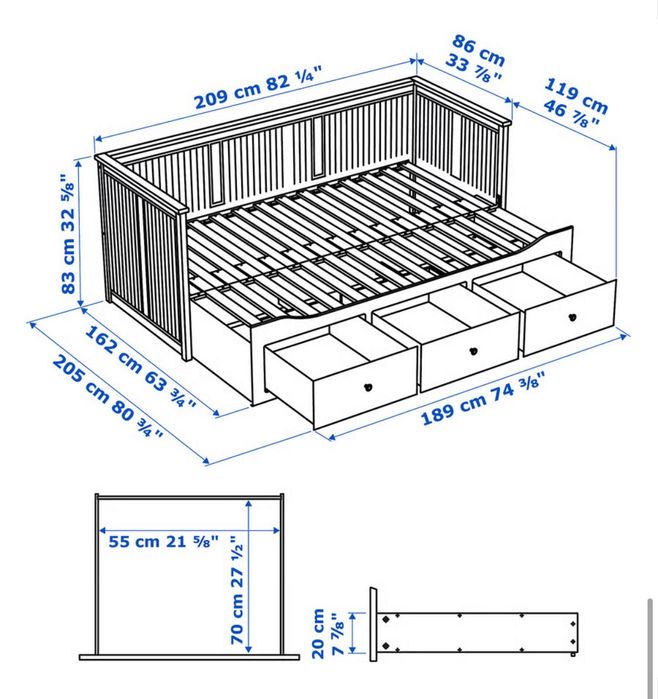 209 cm 82 ¼"
86 cm
33 ⅞"
119 cm
46 ⅞"
83 cm 32 ⅝"
162 cm 63 ¾"
205 cm 80 ¾"
189 cm 74 ⅜"
55 cm 21 ⅝"
70 cm 27 ½"
20 cm
7 ⅞"