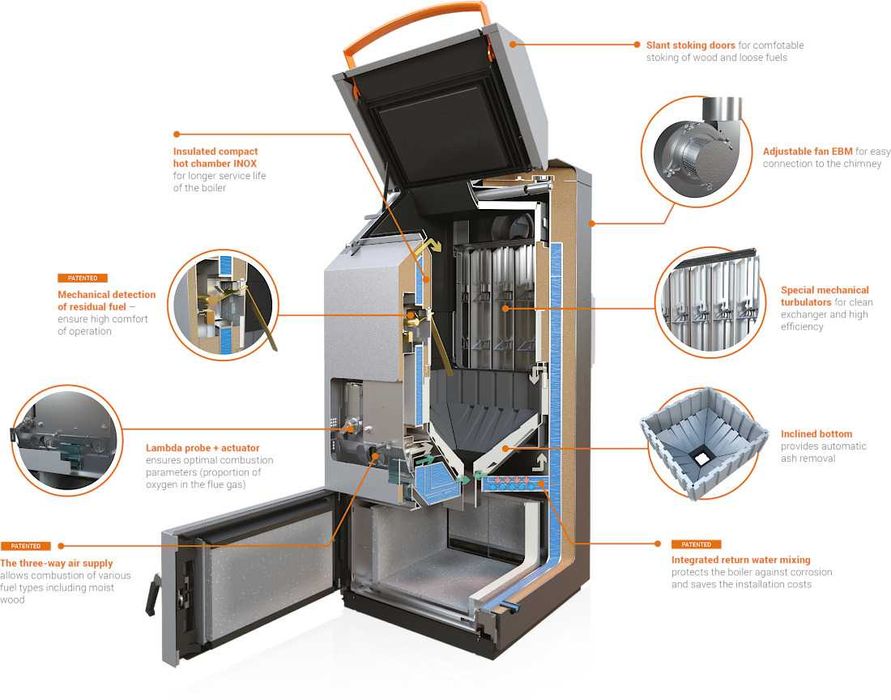 Slant stoking doors for comfotable stoking of wood and loose fuels

Insulated compact hot chamber INOX for longer service life of the boiler

Adjustable fan EBM for easy connection to the chimney

PATENTED
Mechanical detection of residual fuel – ensure high comfort of operation

Special mechanical turbulators for clean exchanger and high efficiency

Lambda probe + actuator ensures optimal combustion parameters (proportion of oxygen in the flue gas)

Inclined bottom provides automatic ash removal

PATENTED
The three-way air supply allows combustion of various fuel types including moist wood

PATENTED
Integrated return water mixing protects the boiler against corrosion and saves the installation costs