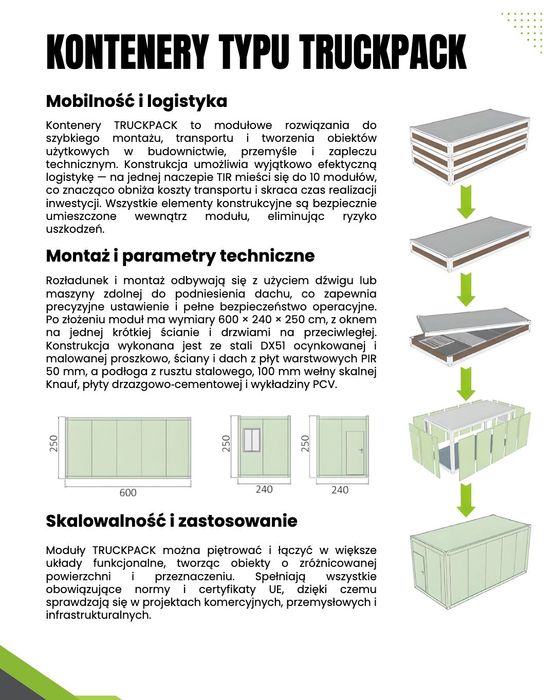 KONTENERY TYPU TRUCKPACK

Mobilność i logistyka

Kontenery TRUCKPACK to modułowe rozwiązania do szybkiego montażu, transportu i tworzenia obiektów użytkowych w budownictwie, przemyśle i zapleczu technicznym. Konstrukcja umożliwia wyjątkowo efektyczną logistykę — na jednej naczepie TIR mieści się do 10 modułów, co znacząco obniża koszty transportu i skraca czas realizacji inwestycji. Wszystkie elementy konstrukcyjne są bezpiecznie umieszczone wewnątrz modułu, eliminując ryzyko uszkodzeń.

Montaż i parametry techniczne

Rozładunek i montaż odbywają się z użyciem dźwigu lub maszyny zdolnej do podniesienia dachu, co zapewnia precyzyjne ustawienie i pełne bezpieczeństwo operacyjne. Po złożeniu moduł ma wymiary 600 × 240 × 250 cm, z oknem na jednej krótkiej ścianie i drzwiami na przeciwległej. Konstrukcja wykonana jest ze stali DX51 ocynkowanej i malowanej proszkowo, ściany i dach z płyt warstwowych PIR 50 mm, a podłoga z rusztu stalowego, 100 mm wełny skalnej Knauf, płyty drzazgowo-cementowej i wykładziny PCV.

250
600
250
240
250
240

Skalowalność i zastosowanie

Moduły TRUCKPACK można piętrować i łączyć w większe układy funkcjonalne, tworząc obiekty o zróżnicowanej powierzchni i przeznaczeniu. Spełniają wszystkie obowiązujące normy i certyfikaty UE, dzięki czemu sprawdzają się w projektach komercyjnych, przemysłowych i infrastrukturalnych.