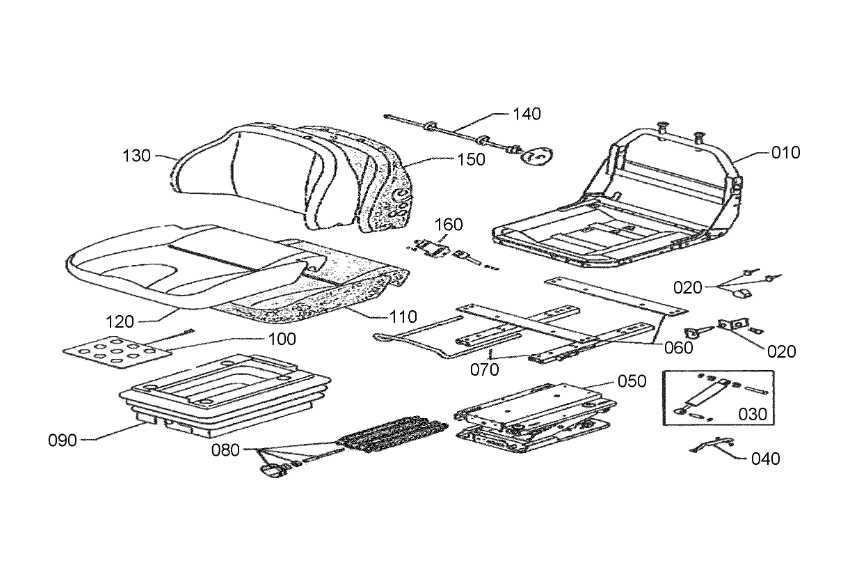 140
130
150
010
160
020
120
110
100
060
020
070
050
030
090
080
040