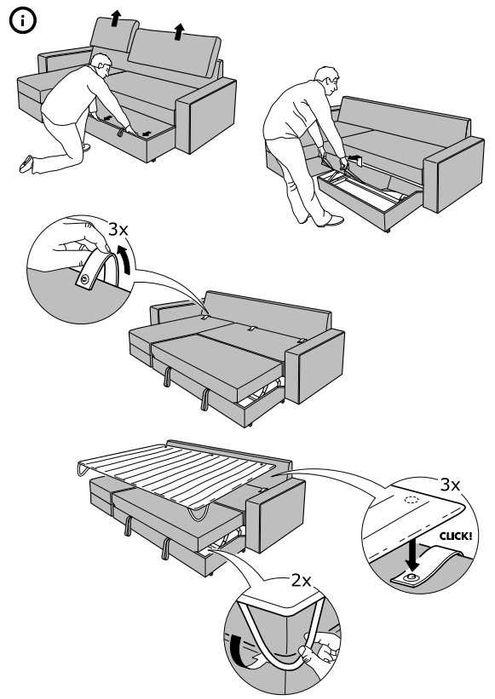 i

3x

3x

CLICK!

2x