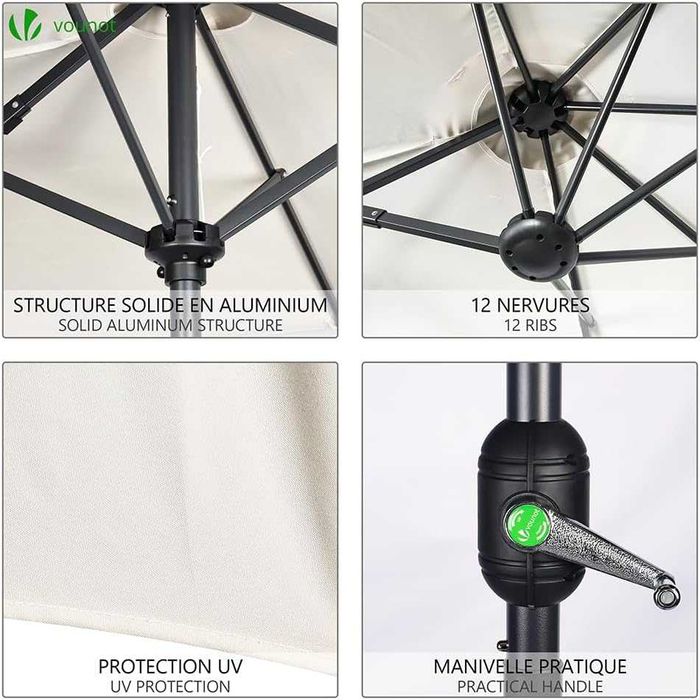 vounot

STRUCTURE SOLIDE EN ALUMINIUM
SOLID ALUMINUM STRUCTURE

12 NERVURES
12 RIBS

PROTECTION UV
UV PROTECTION

vounot

MANIVELLE PRATIQUE
PRACTICAL HANDLE