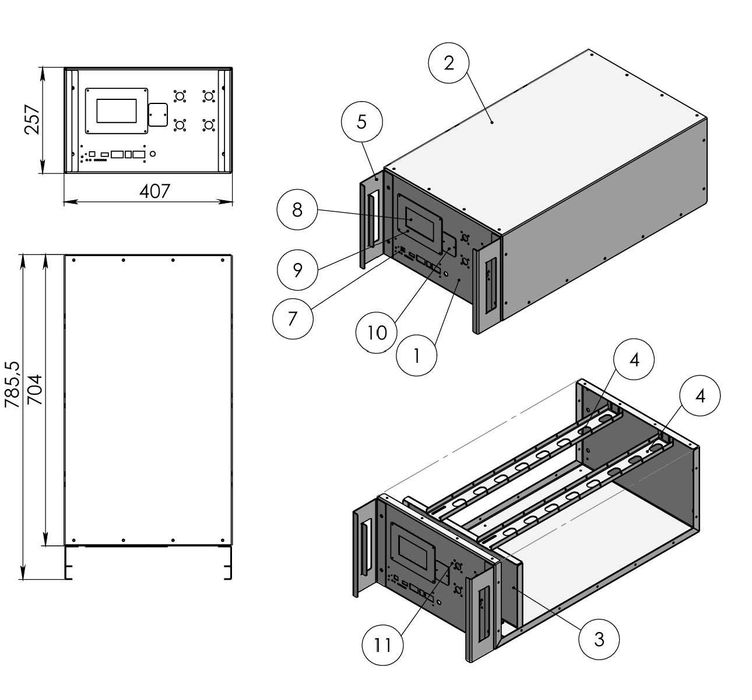 257
407
785,5
704
2
5
8
9
7
10
1
4
4
11
3