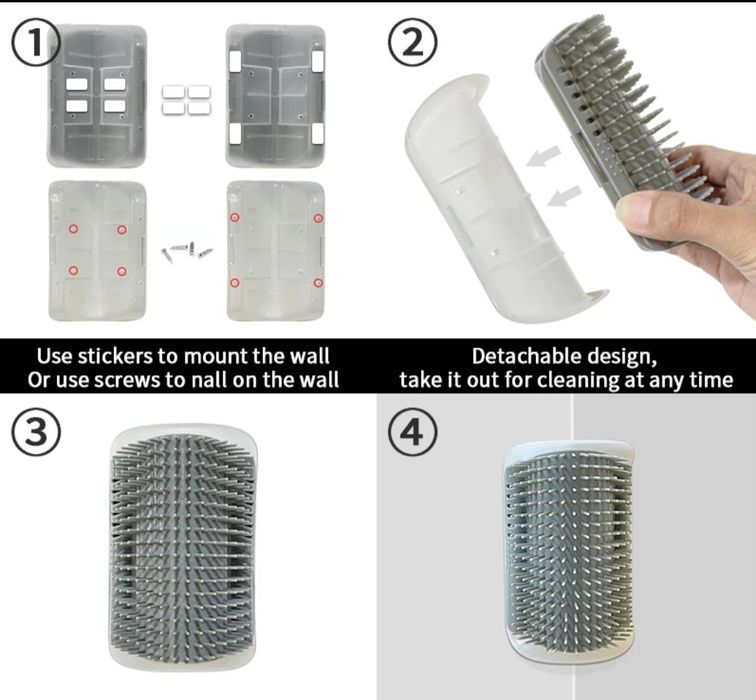 ①

②

Use stickers to mount the wall
Or use screws to nall on the wall

Detachable design,
take it out for cleaning at any time

③

④