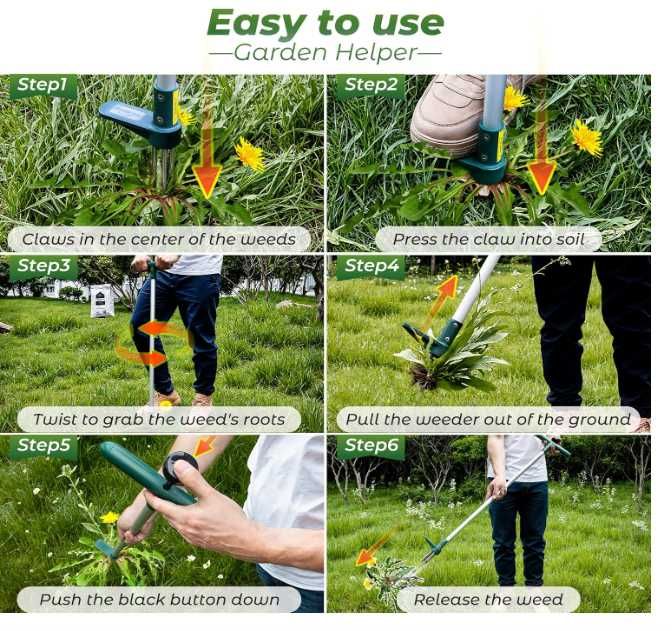 Easy to use
—Garden Helper—

Step1
Claws in the center of the weeds

Step2
Press the claw into soil

Step3
Twist to grab the weed's roots

Step4
Pull the weeder out of the ground

Step5
Push the black button down

Step6
Release the weed