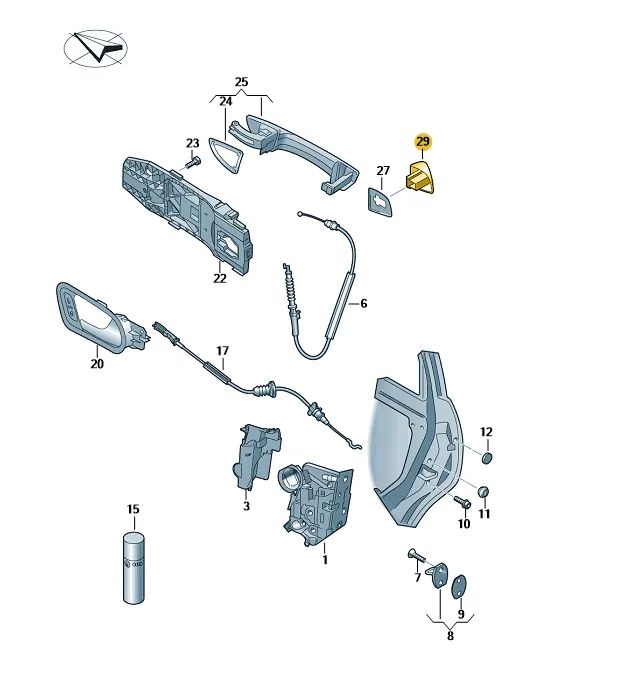 25
24
23
29
27
22
6
20
17
12
3
11
10
15
1
7
9
8