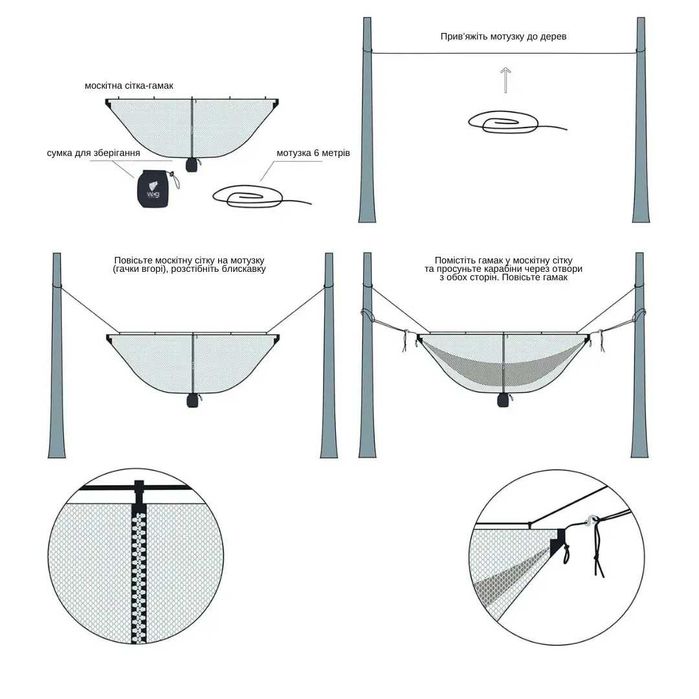 москітна сітка-гамак

сумка для зберігання

мотузка 6 метрів

Прив'яжіть мотузку до дерев

Повісьте москітну сітку на мотузку (гачки вгорі), розстібніть блискавку

Помістіть гамак у москітну сітку та просуньте карабіни через отвори з обох сторін. Повісьте гамак