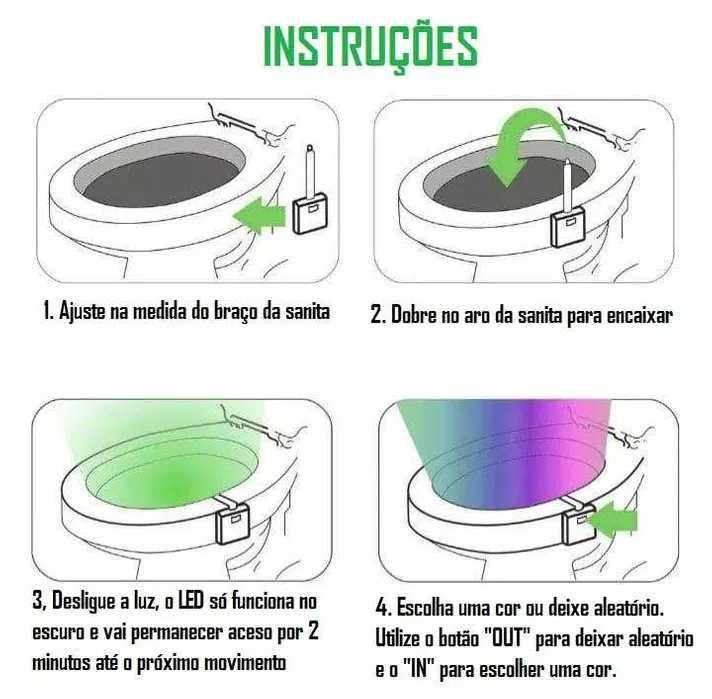 INSTRUÇÕES

1. Ajuste na medida do braço da sanita

2. Dobre no aro da sanita para encaixar

3, Desligue a luz, o LED só funciona no escuro e vai permanecer aceso por 2 minutos até o próximo movimento

4. Escolha uma cor ou deixe aleatório. Utilize o botão "OUT" para deixar aleatório e o "IN" para escolher uma cor.