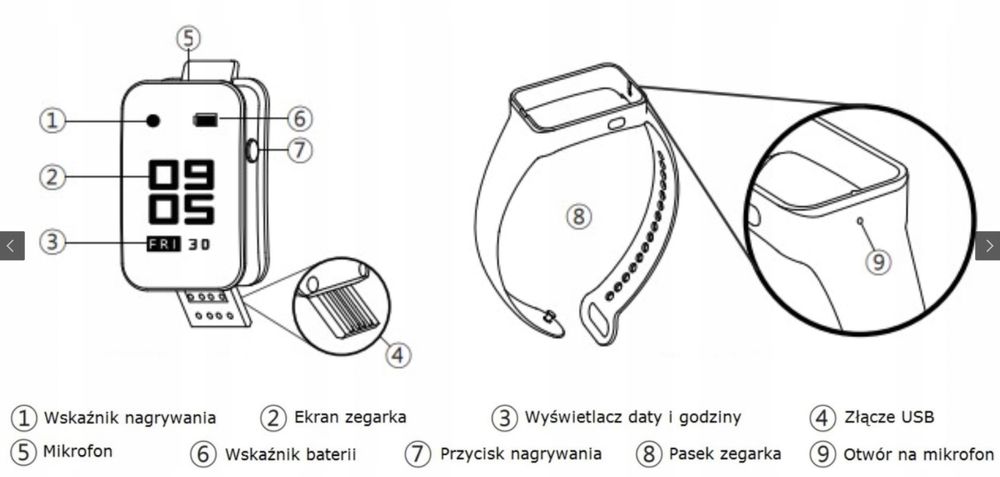 ⑤
①
⑥
⑦
②
09
05
③
FRI 30
④
⑧
⑨

① Wskaźnik nagrywania ② Ekran zegarka ③ Wyświetlacz daty i godziny ④ Złącze USB
⑤ Mikrofon ⑥ Wskaźnik baterii ⑦ Przycisk nagrywania ⑧ Pasek zegarka ⑨ Otwór na mikrofon