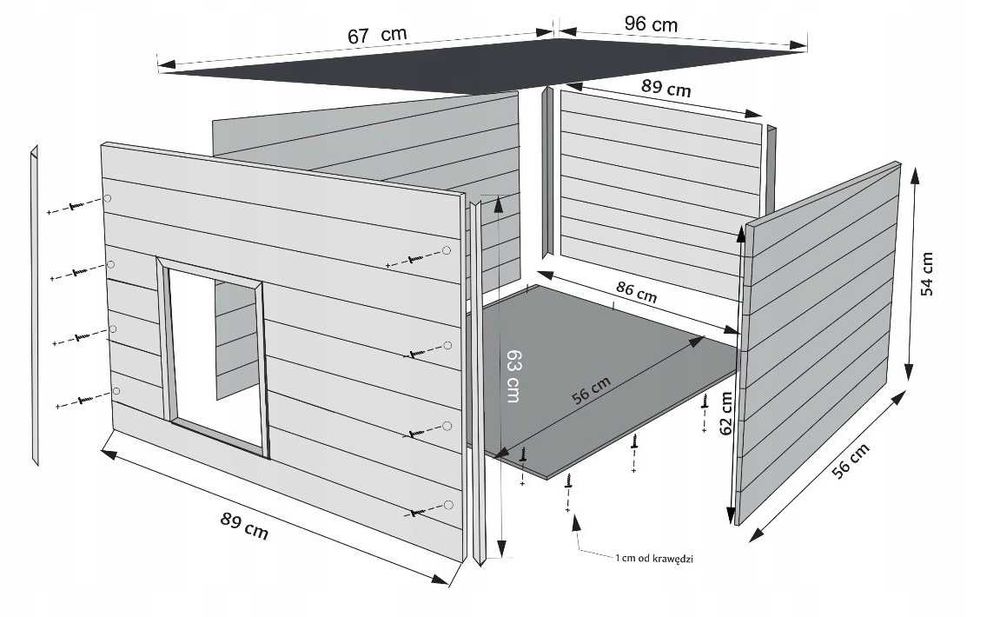 67 cm
96 cm
89 cm
54 cm
86 cm
63 cm
56 cm
62 cm
56 cm
89 cm
1 cm od krawędzi