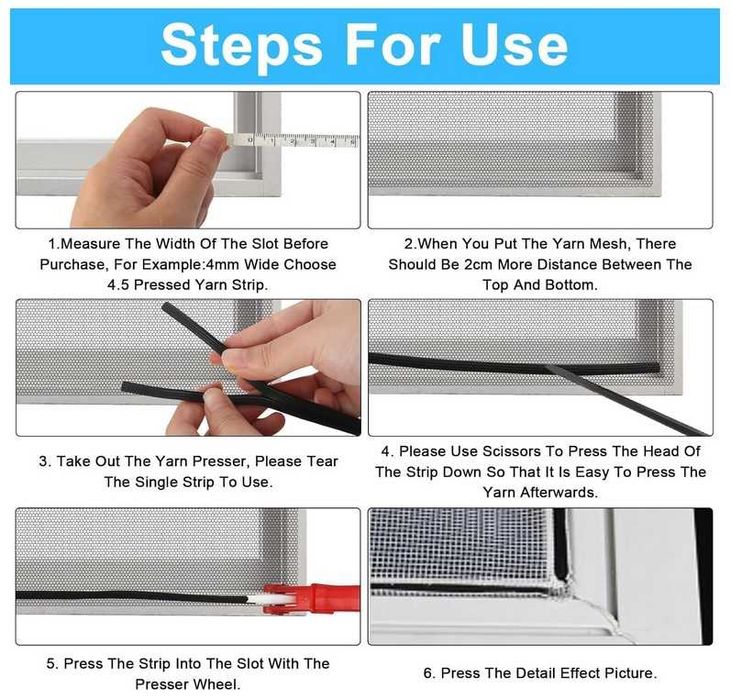 Steps For Use

1.Measure The Width Of The Slot Before Purchase, For Example:4mm Wide Choose 4.5 Pressed Yarn Strip.

2.When You Put The Yarn Mesh, There Should Be 2cm More Distance Between The Top And Bottom.

3. Take Out The Yarn Presser, Please Tear The Single Strip To Use.

4. Please Use Scissors To Press The Head Of The Strip Down So That It Is Easy To Press The Yarn Afterwards.

5. Press The Strip Into The Slot With The Presser Wheel.

6. Press The Detail Effect Picture.