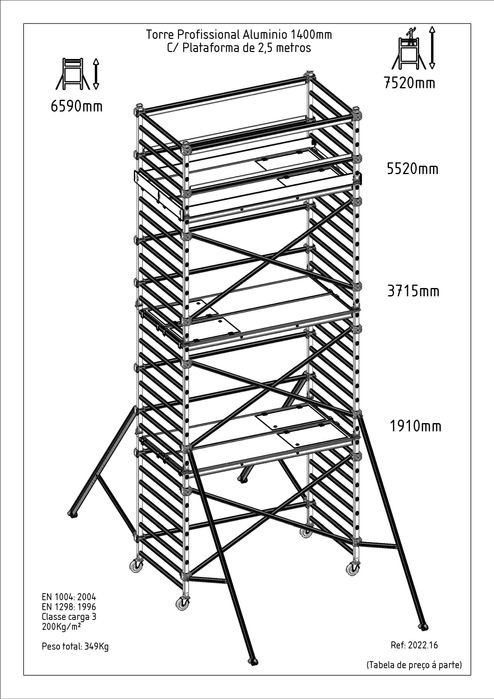 Torre Profissional Aluminio 1400mm
C/ Plataforma de 2,5 metros

6590mm

7520mm

5520mm

3715mm

1910mm

EN 1004: 2004
EN 1298: 1996
Classe carga 3
200Kg/m²

Peso total: 349Kg

Ref: 2022.16

(Tabela de preço á parte)