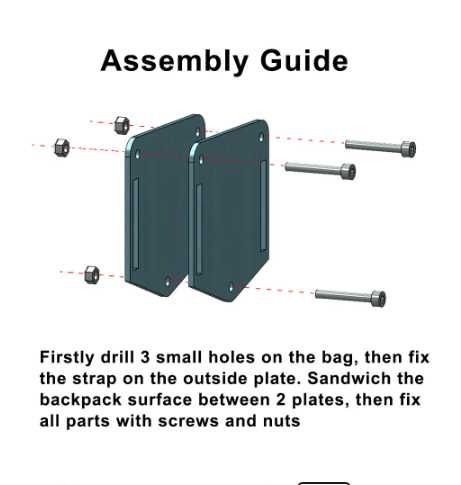 Assembly Guide

Firstly drill 3 small holes on the bag, then fix the strap on the outside plate. Sandwich the backpack surface between 2 plates, then fix all parts with screws and nuts