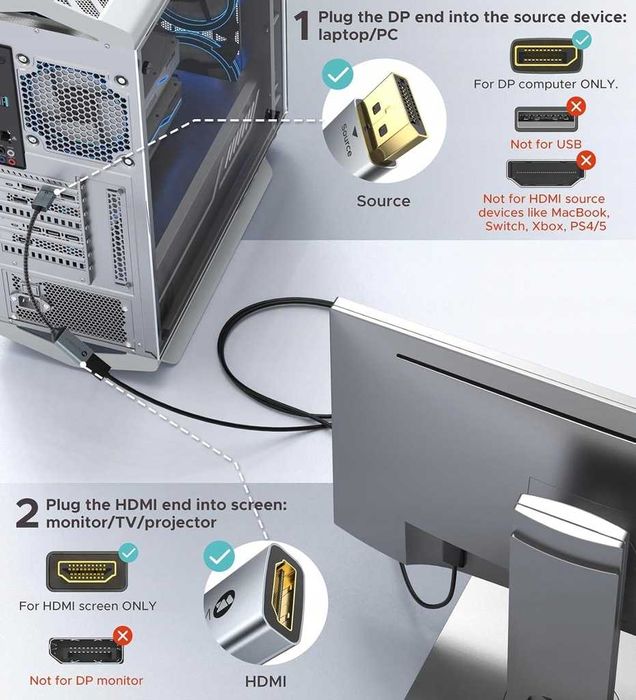 1 Plug the DP end into the source device: laptop/PC

Source

Source

For DP computer ONLY.

Not for USB

Not for HDMI source devices like MacBook, Switch, Xbox, PS4/5

2 Plug the HDMI end into screen: monitor/TV/projector

For HDMI screen ONLY

Not for DP monitor

HDMI