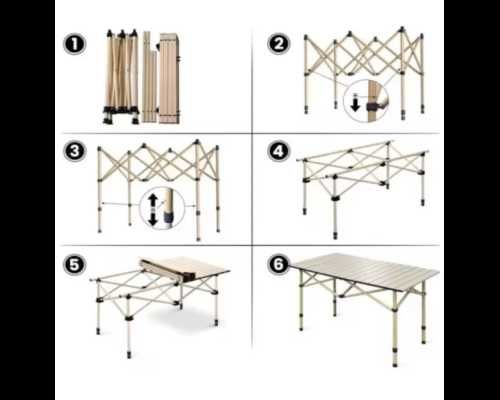 1

2

3

4

5

6