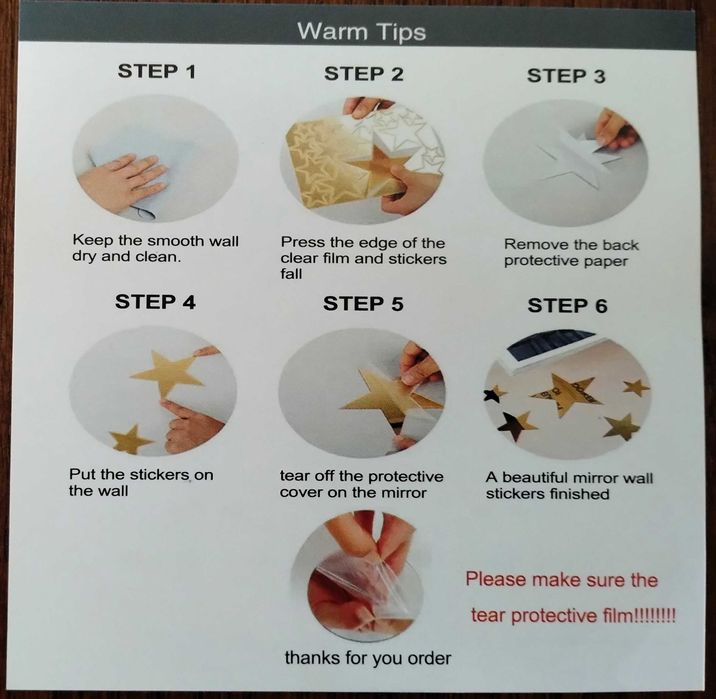 Warm Tips

STEP 1

Keep the smooth wall dry and clean.

STEP 2

Press the edge of the clear film and stickers fall

STEP 3

Remove the back protective paper

STEP 4

Put the stickers on the wall

STEP 5

tear off the protective cover on the mirror

STEP 6

A beautiful mirror wall stickers finished

Please make sure the tear protective film!!!!!!!!

thanks for you order