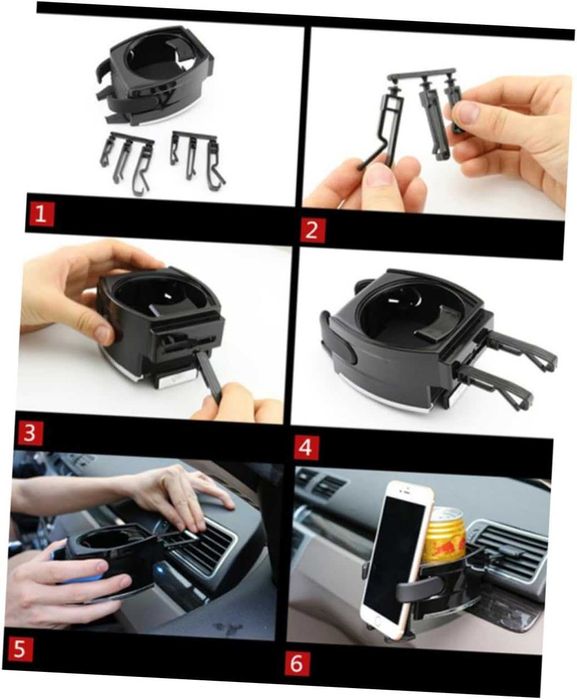 1

2

3

4

5

6