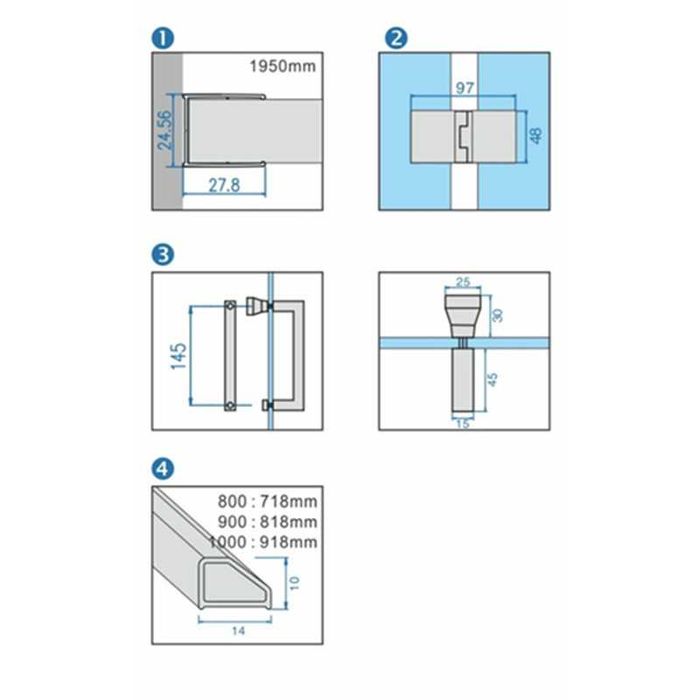 1

1950mm

24.56

27.8

2

97

48

3

145

25

30

45

15

4

800 : 718mm
900 : 818mm
1000 : 918mm

10

14