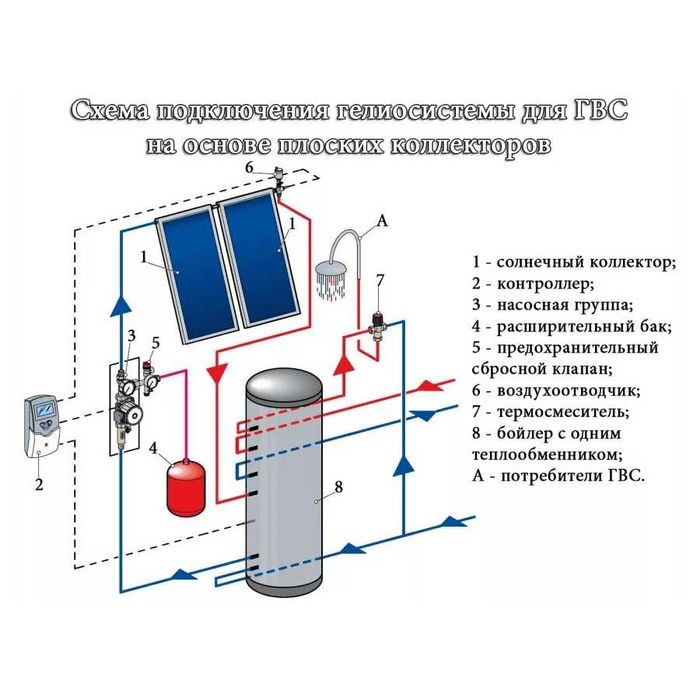 Схема подключения гелиосистемы для ГВС
на основе плоских коллекторов

6
1
1
A
7
3
5
4
2
8

1 - солнечный коллектор;
2 - контроллер;
3 - насосная группа;
4 - расширительный бак;
5 - предохранительный сбросной клапан;
6 - воздухоотводчик;
7 - термосмеситель;
8 - бойлер с одним теплообменником;
А - потребители ГВС.