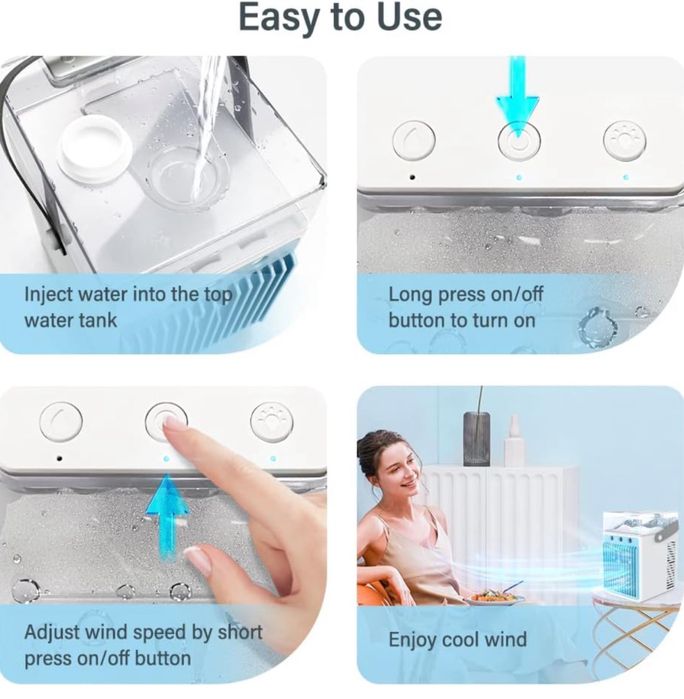 Easy to Use

Inject water into the top water tank

Long press on/off button to turn on

Adjust wind speed by short press on/off button

Enjoy cool wind