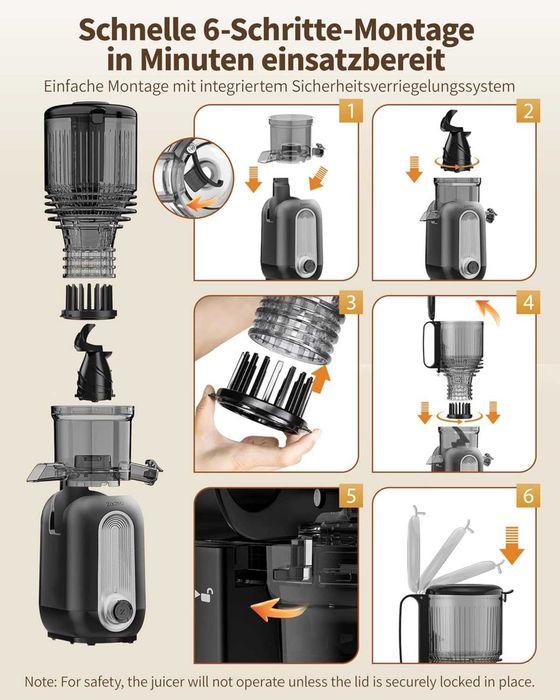 Schnelle 6-Schritte-Montage in Minuten einsatzbereit

Einfache Montage mit integriertem Sicherheitsverriegelungssystem

1

2

3

4

5

6

Note: For safety, the juicer will not operate unless the lid is securely locked in place.