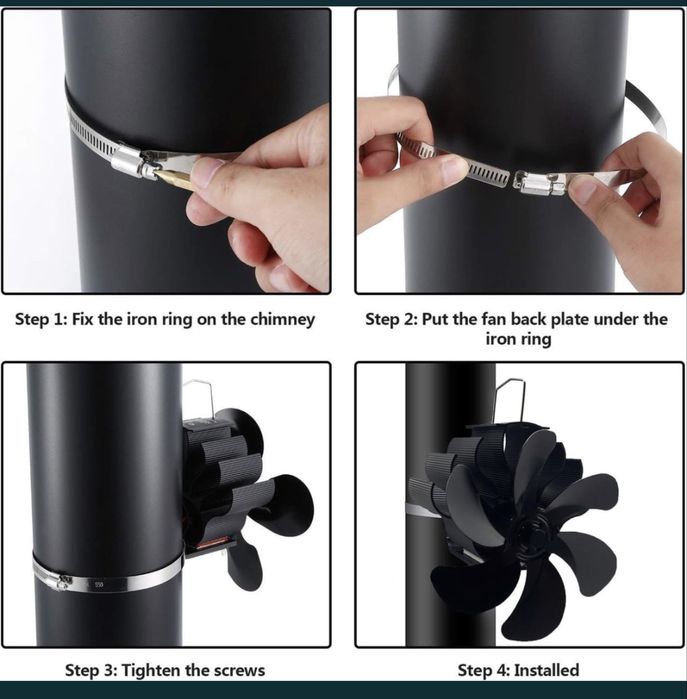 Step 1: Fix the iron ring on the chimney

Step 2: Put the fan back plate under the iron ring

Step 3: Tighten the screws

Step 4: Installed