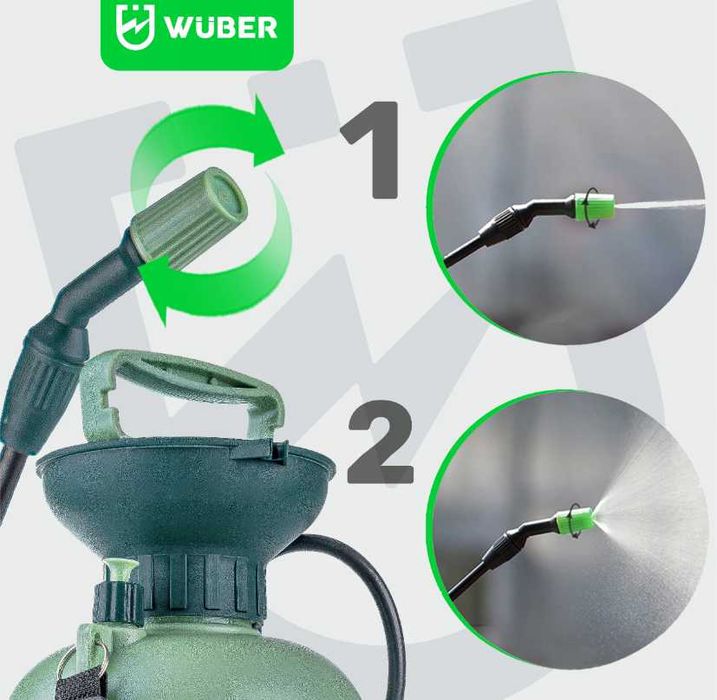 WÜBER

1

2