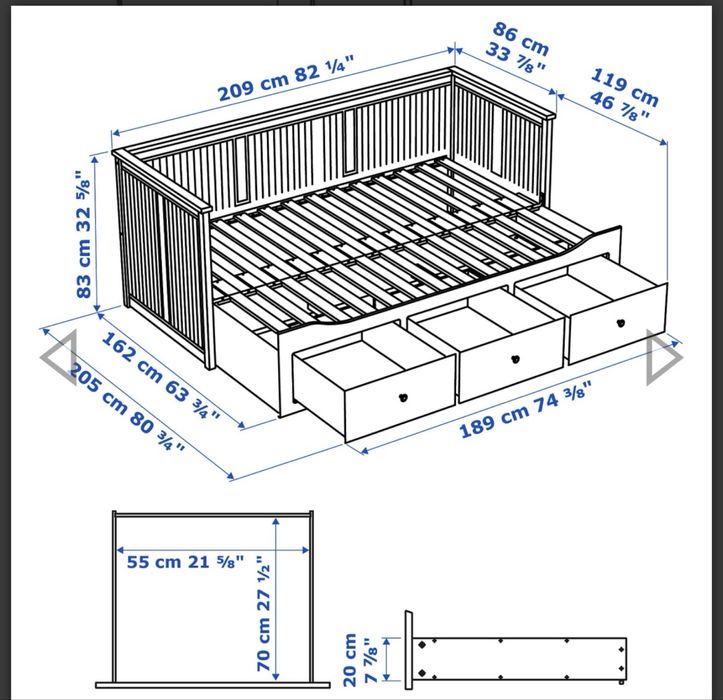 209 cm 82 ¼"

86 cm
33 ⅞"

119 cm
46 ⅞"

83 cm 32 ⅝"

162 cm 63 ¾"

205 cm 80 ¾"

189 cm 74 ⅜"

55 cm 21 ⅝"

70 cm 27 ½"

20 cm
7 ⅞"