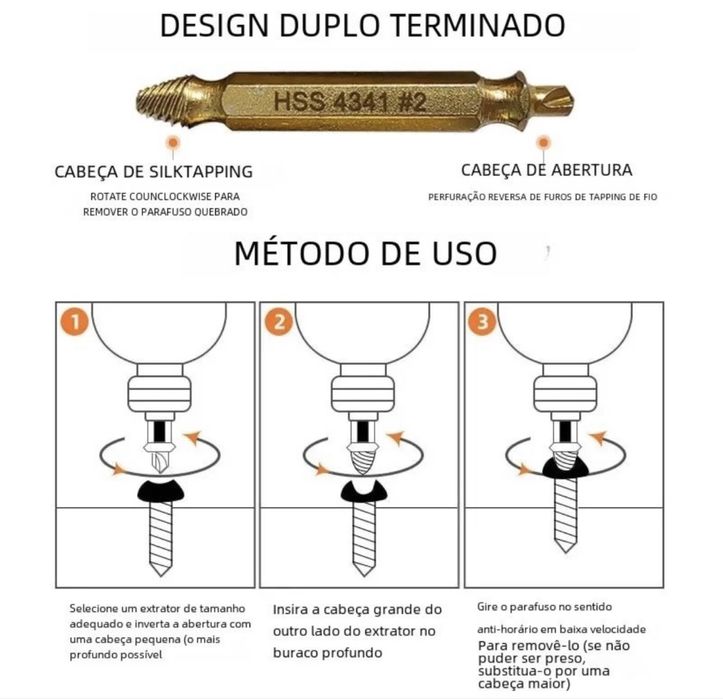 DESIGN DUPLO TERMINADO

HSS 4341 #2

CABEÇA DE SILKTAPPING

ROTATE COUNCLOCKWISE PARA REMOVER O PARAFUSO QUEBRADO

CABEÇA DE ABERTURA

PERFURAÇÃO REVERSA DE FUROS DE TAPPING DE FIO

MÉTODO DE USO

1

2

3

Selecione um extrator de tamanho adequado e inverta a abertura com uma cabeça pequena (o mais profundo possível

Insira a cabeça grande do outro lado do extrator no buraco profundo

Gire o parafuso no sentido anti-horário em baixa velocidade

Para removê-lo (se não puder ser preso, substitua-o por uma cabeça maior)