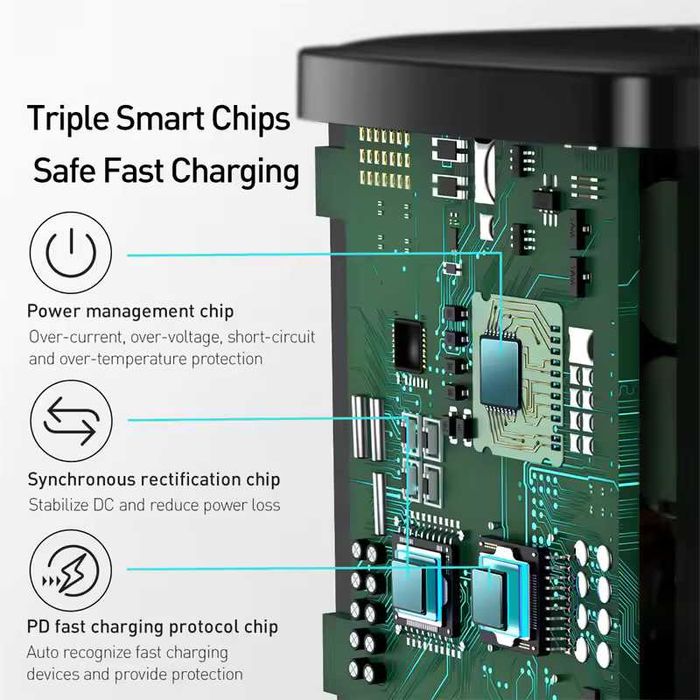 Triple Smart Chips
Safe Fast Charging

Power management chip
Over-current, over-voltage, short-circuit and over-temperature protection

Synchronous rectification chip
Stabilize DC and reduce power loss

PD fast charging protocol chip
Auto recognize fast charging devices and provide protection