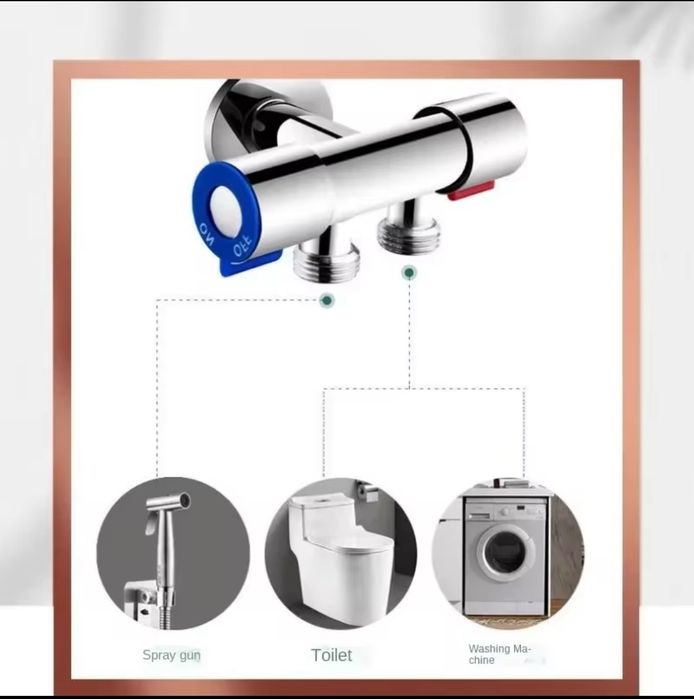 ON OFF

Spray gun

Toilet

Washing Machine