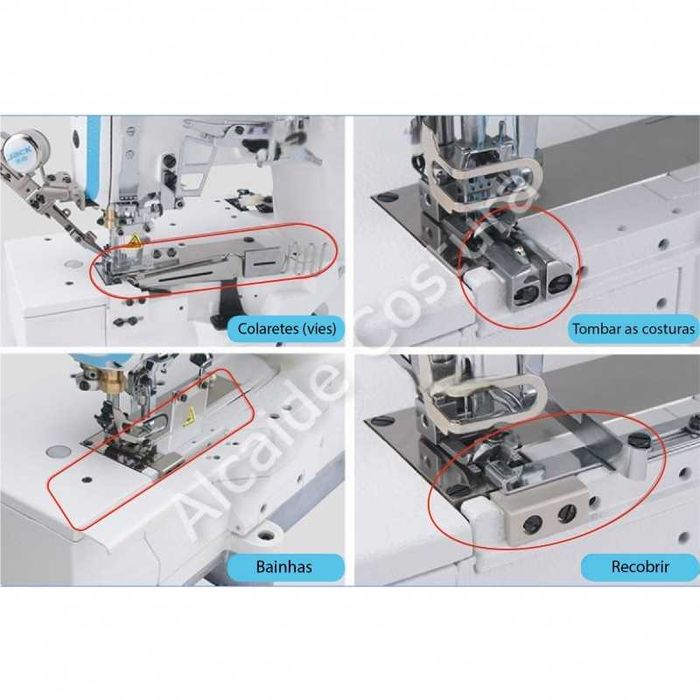 JACK

Colaretes (vies)

Tombar as costuras

Bainhas

Recobrir

Alcaide Costura