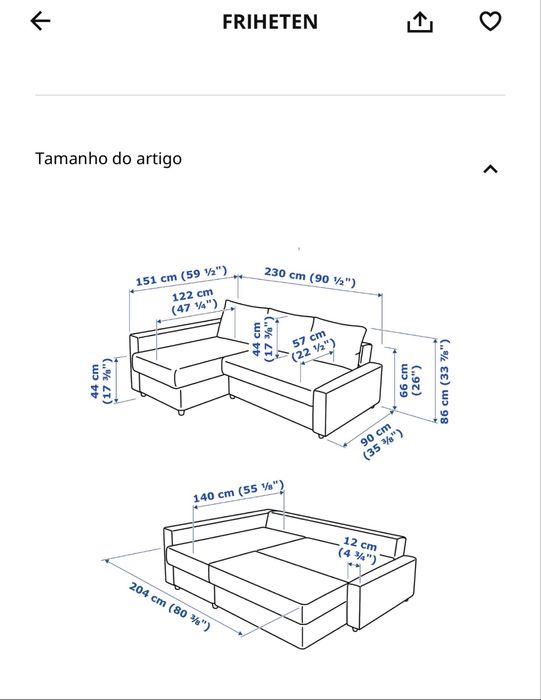 FRIHETEN

Tamanho do artigo

151 cm (59 ½")
230 cm (90 ½")
122 cm (47 ¼")
44 cm (17 ⅜")
57 cm (22 ½")
44 cm (17 ⅜")
66 cm (26")
86 cm (33 ⅞")
90 cm (35 ⅜")

140 cm (55 ⅛")
12 cm (4 ¾")
204 cm (80 ⅜")