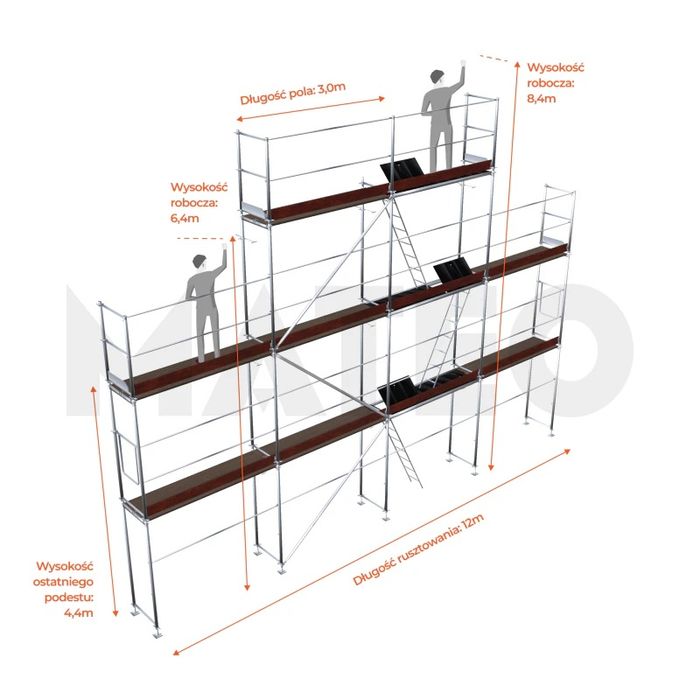 Długość pola: 3,0m

Wysokość robocza: 8,4m

Wysokość robocza: 6,4m

MATEO

Wysokość ostatniego podestu: 4,4m

Długość rusztowania: 12m