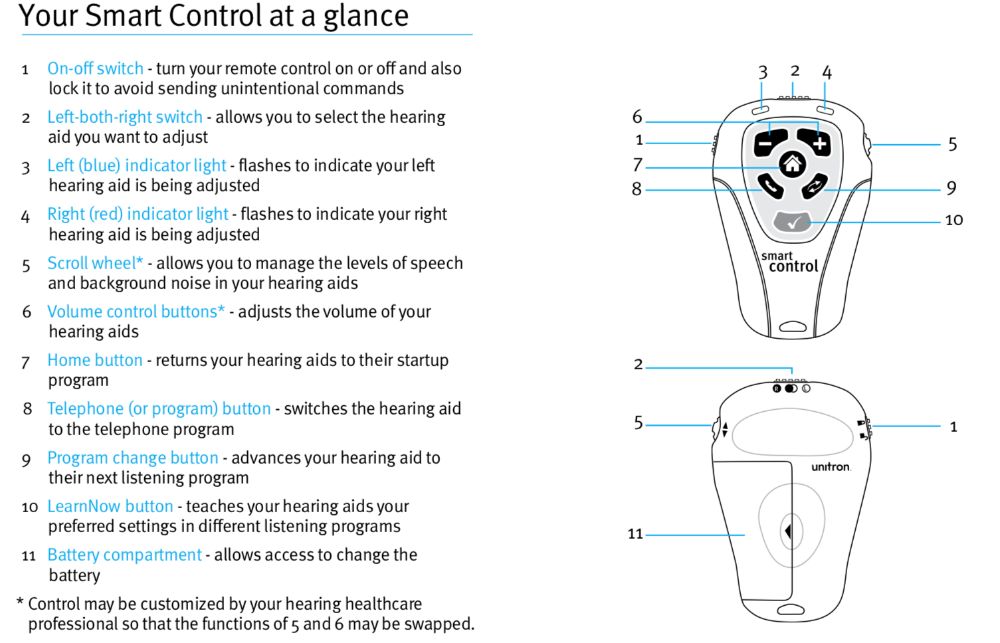 Your Smart Control at a glance

1 On-off switch - turn your remote control on or off and also lock it to avoid sending unintentional commands

2 Left-both-right switch - allows you to select the hearing aid you want to adjust

3 Left (blue) indicator light - flashes to indicate your left hearing aid is being adjusted

4 Right (red) indicator light - flashes to indicate your right hearing aid is being adjusted

5 Scroll wheel* - allows you to manage the levels of speech and background noise in your hearing aids

6 Volume control buttons* - adjusts the volume of your hearing aids

7 Home button - returns your hearing aids to their startup program

8 Telephone (or program) button - switches the hearing aid to the telephone program

9 Program change button - advances your hearing aid to their next listening program

10 LearnNow button - teaches your hearing aids your preferred settings in different listening programs

11 Battery compartment - allows access to change the battery

* Control may be customized by your hearing healthcare professional so that the functions of 5 and 6 may be swapped.

3 2 4
6
1
7
8
5
9
10
smart control

2
5
1
unitron
11