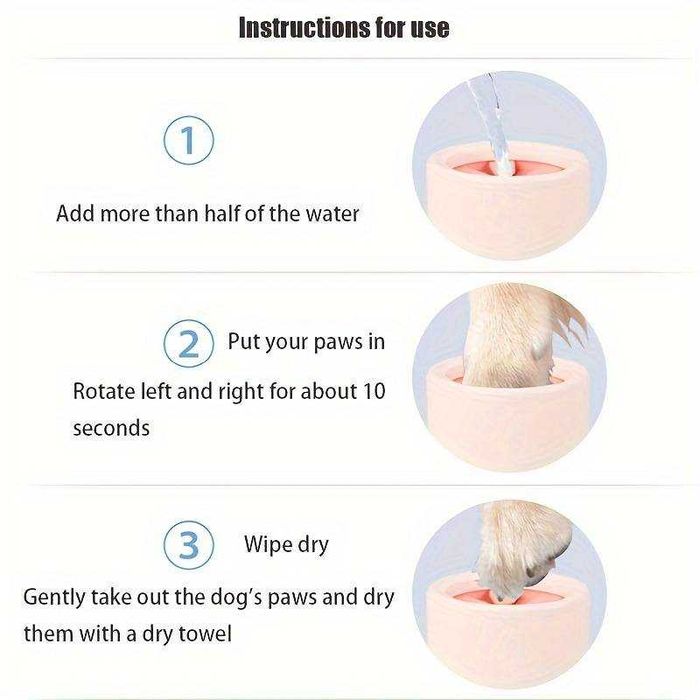 Instructions for use

1

Add more than half of the water

2 Put your paws in

Rotate left and right for about 10 seconds

3 Wipe dry

Gently take out the dog's paws and dry them with a dry towel