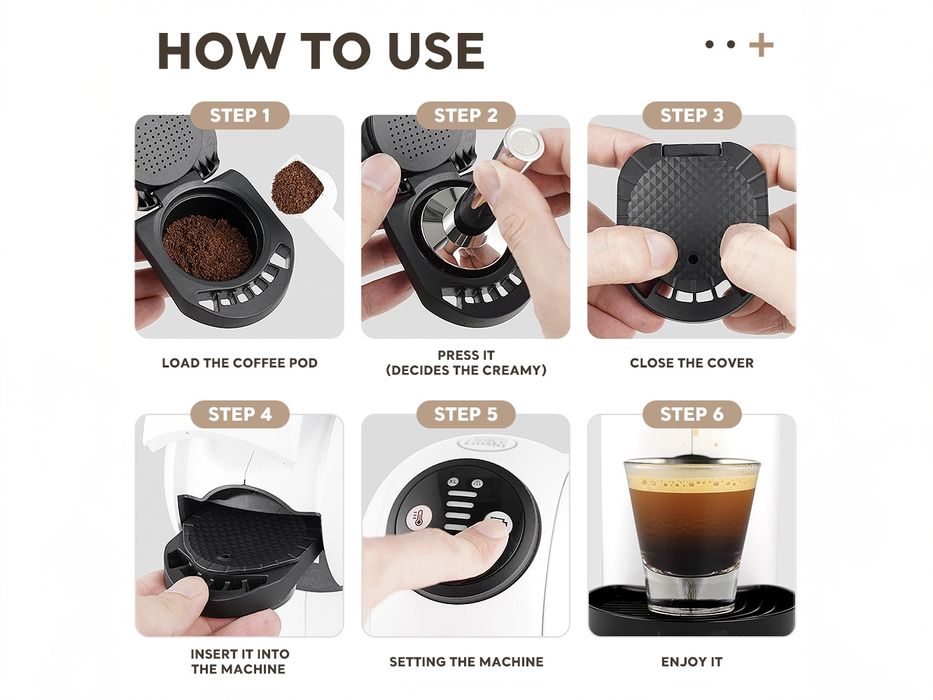 HOW TO USE

STEP 1

LOAD THE COFFEE POD

STEP 2

PRESS IT
(DECIDES THE CREAMY)

STEP 3

CLOSE THE COVER

STEP 4

INSERT IT INTO THE MACHINE

STEP 5

SETTING THE MACHINE

STEP 6

ENJOY IT