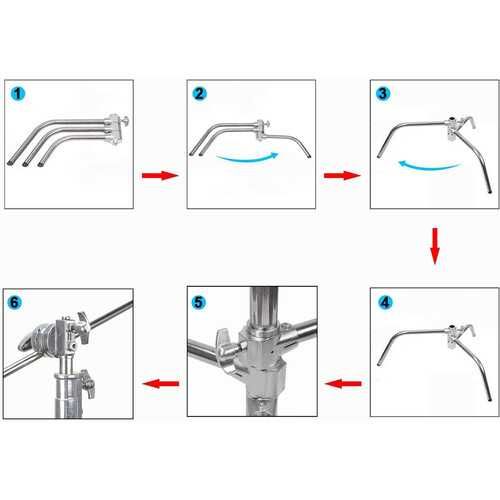 1

2

3

4

5

6