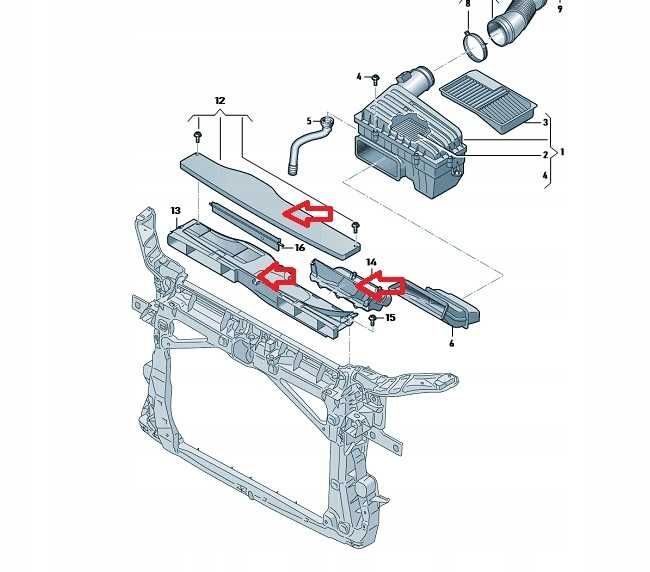 8
9
4
12
5
3
2
1
4
13
16
14
15
6